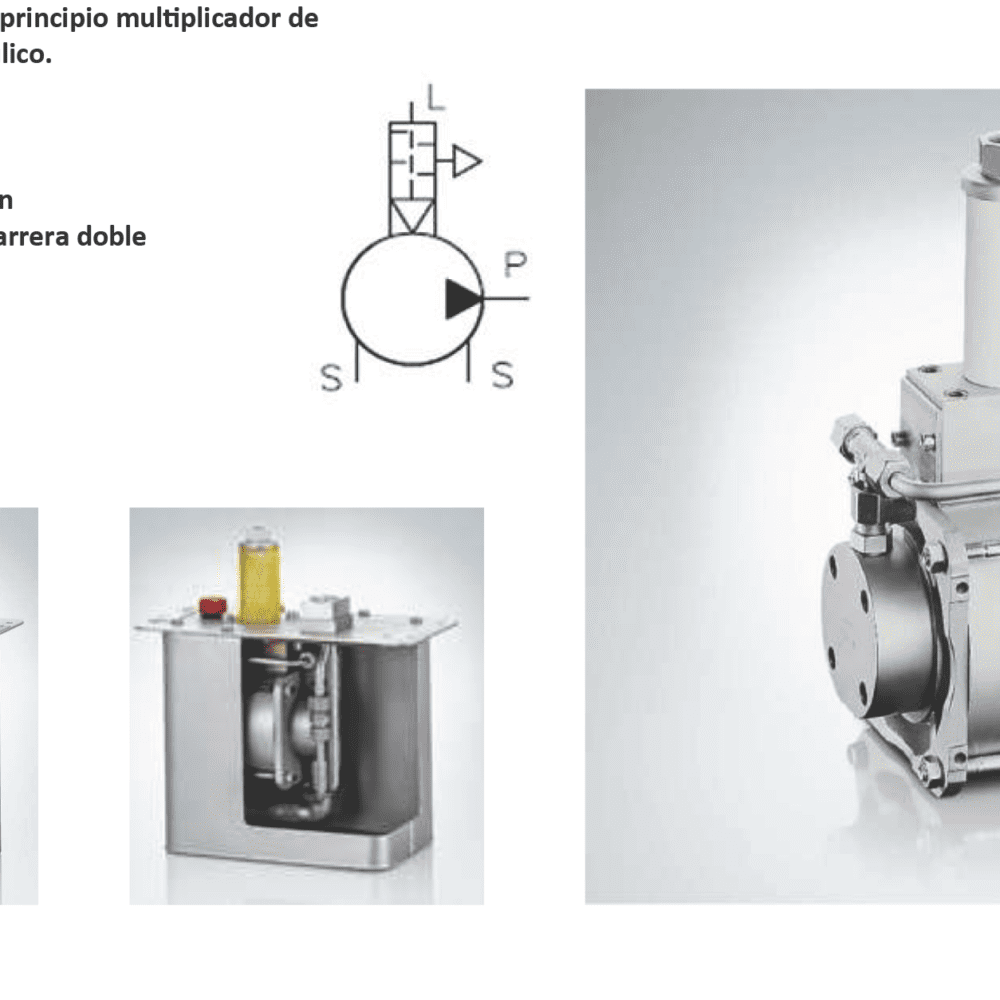 principio multiplicador de
lico.

n
arrera doble

L
P
S
S